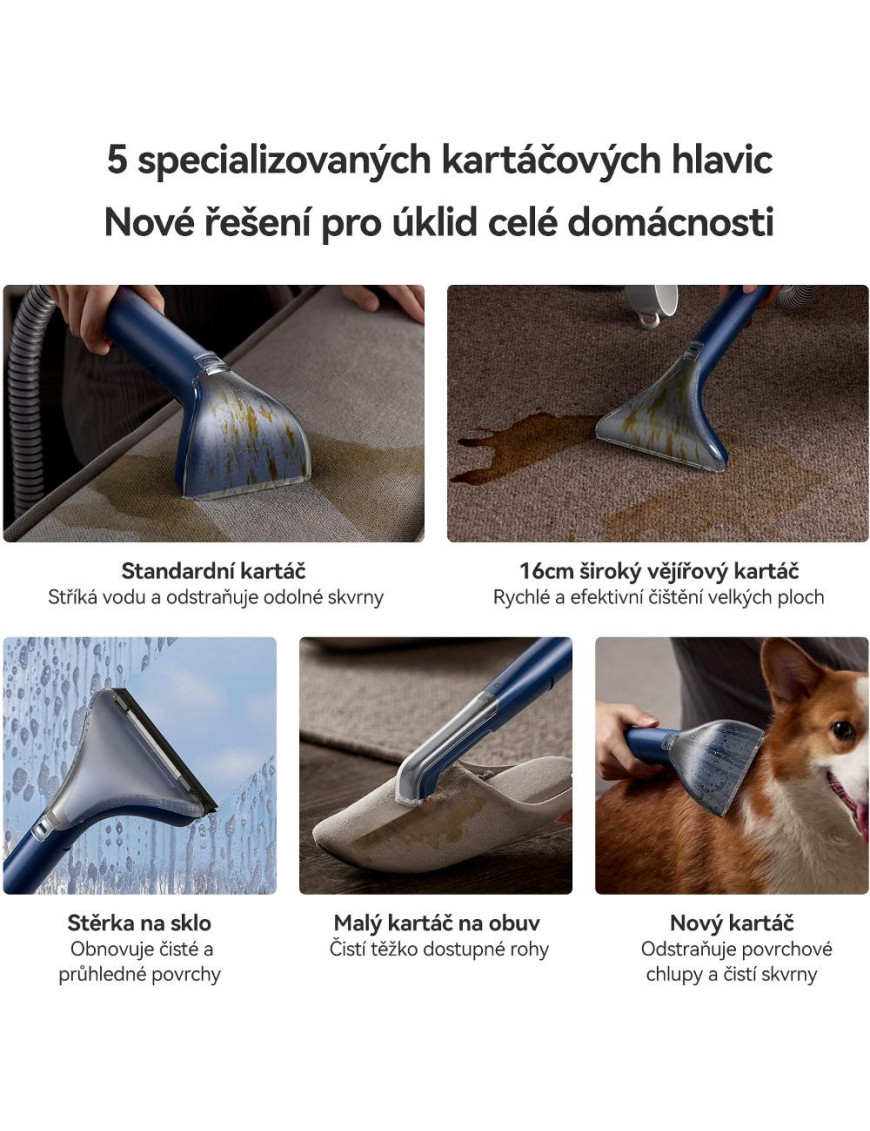 5 specializovaných kartáčových hlavic
Nové řešení pro úklid celé domácnosti

Standardní kartáč
Stříká vodu a odstraňuje odolné skvrny

16cm široký vějířový kartáč
Rychlé a efektivní čištění velkých ploch

Stěrka na sklo
Obnovuje čisté a průhledné povrchy

Malý kartáč na obuv
Čistí těžko dostupné rohy

Nový kartáč
Odstraňuje povrchové chlupy a čistí skvrny