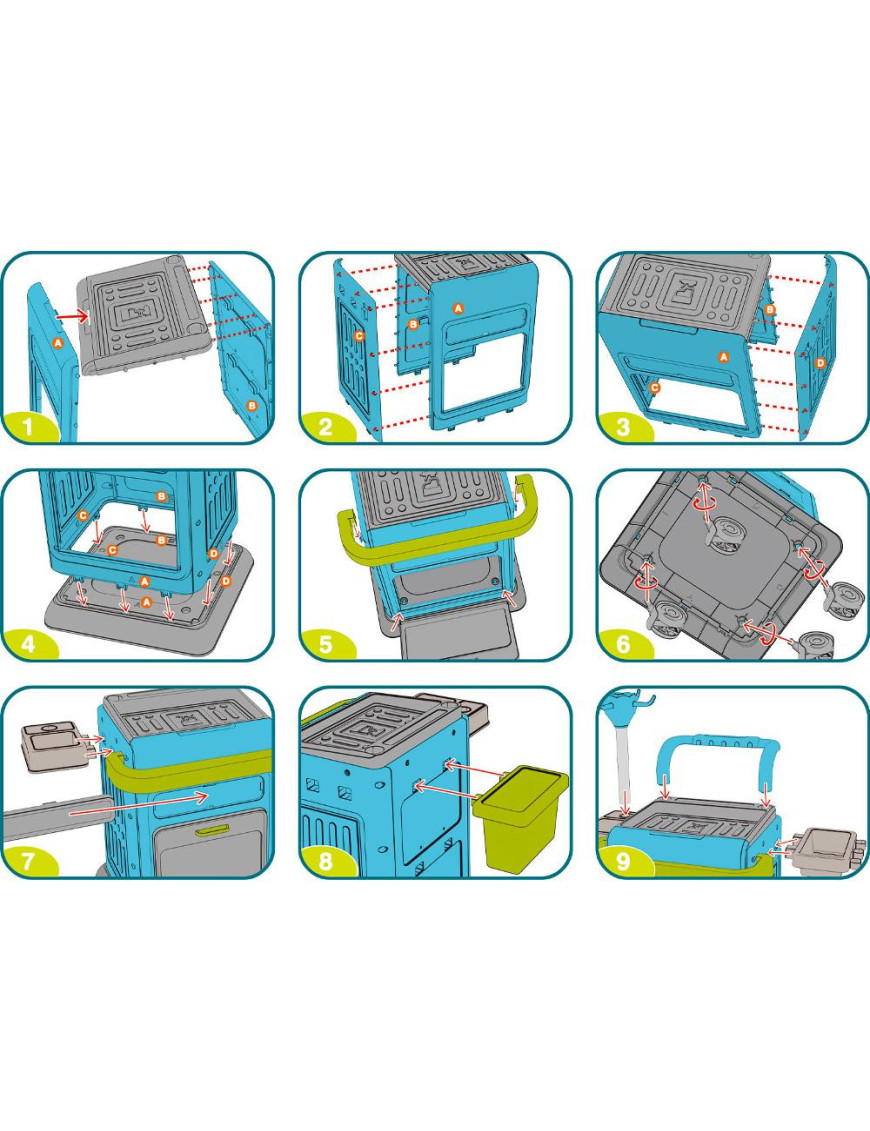 A
B
1
C
B
A
2
B
A
C
D
3
B
C
C
B
D
A
D
A
4
5
6
7
8
9