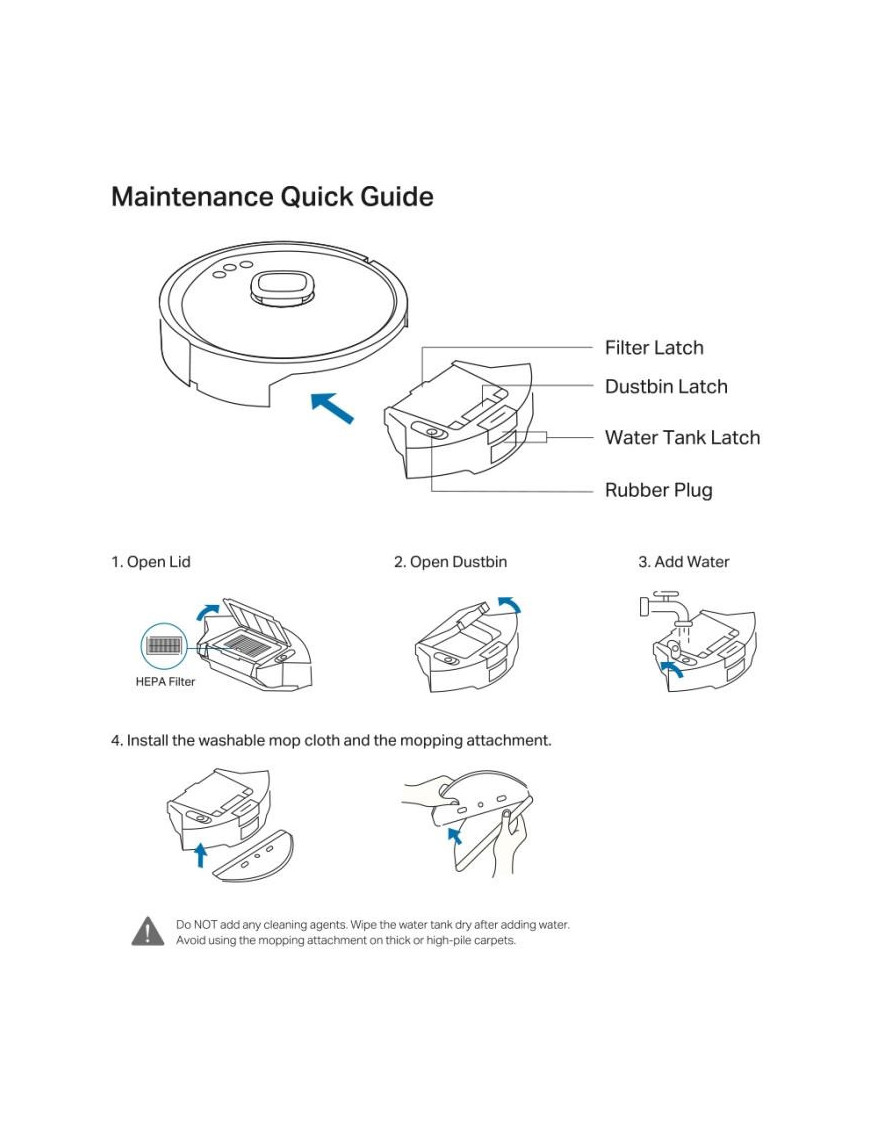 Maintenance Quick Guide

Filter Latch

Dustbin Latch

Water Tank Latch

Rubber Plug

1. Open Lid

HEPA Filter

2. Open Dustbin

3. Add Water

4. Install the washable mop cloth and the mopping attachment.

Do NOT add any cleaning agents. Wipe the water tank dry after adding water.
Avoid using the mopping attachment on thick or high-pile carpets.